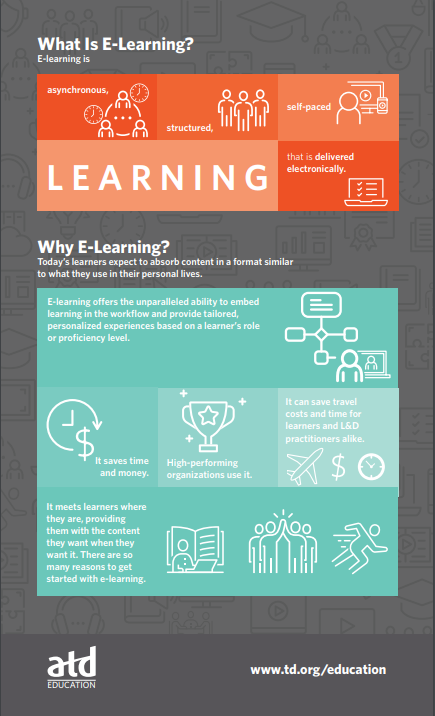 What Is E-Learning?

E-learning is

asynchronous,

structured,

self-paced

LEARNING

that is delivered electronically.

Why E-Learning?

Today's learners expect to absorb content in a format similar to what they use in their personal lives.

E-learning offers the unparalleled ability to embed learning in the workflow and provide tailored, personalized experiences based on a learner's role or proficiency level.

It saves time and money.

High-performing organizations use it.

It can save travel costs and time for learners and L&D practitioners alike.

It meets learners where they are, providing them with the content they want when they want it. There are so many reasons to get started with e-learning.

atd EDUCATION

www.td.org/education